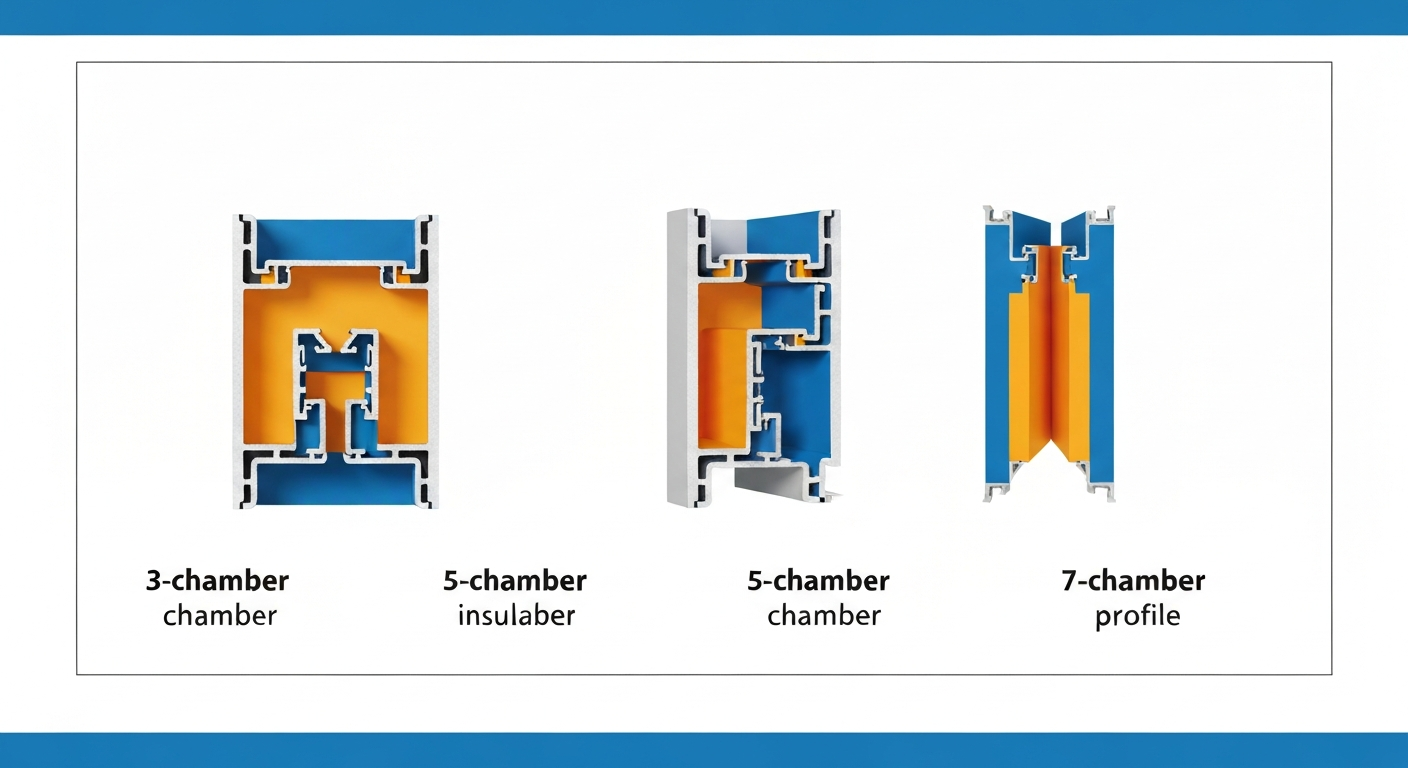 3-chamber
chamber

5-chamber
insulaber

5-chamber
chamber

7-chamber
profile