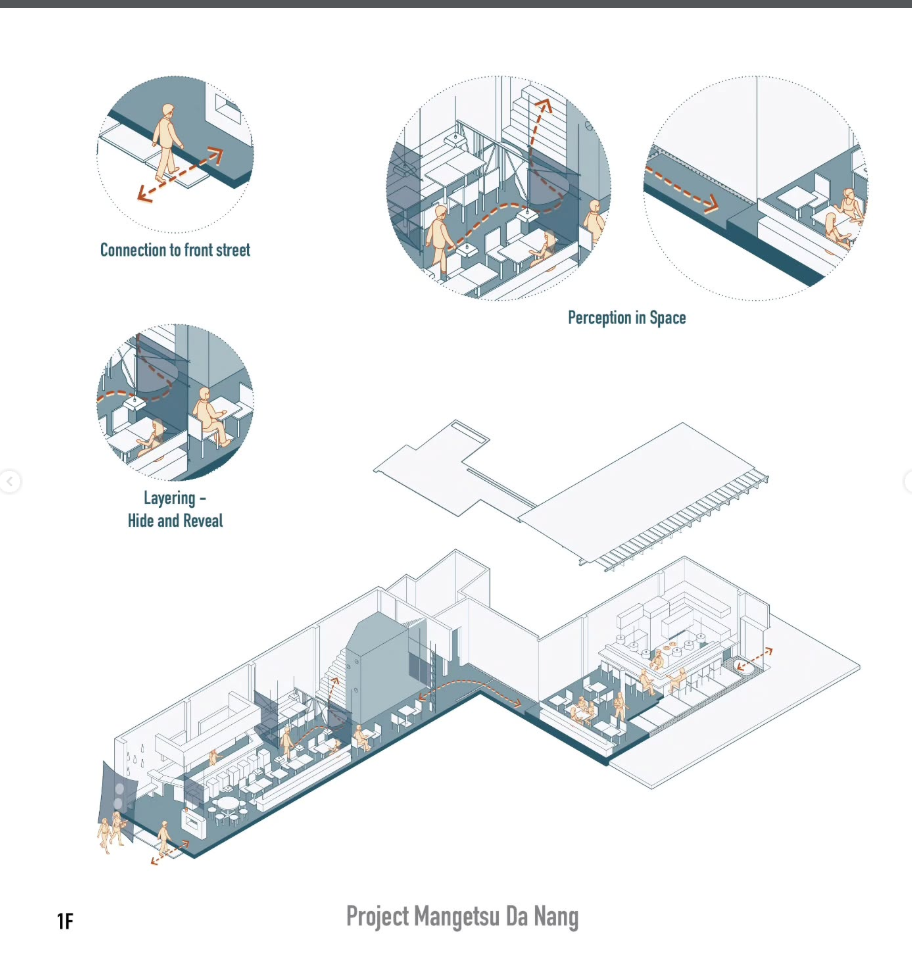 Connection to front street

Perception in Space

Layering - Hide and Reveal

1F

Project Mangetsu Da Nang